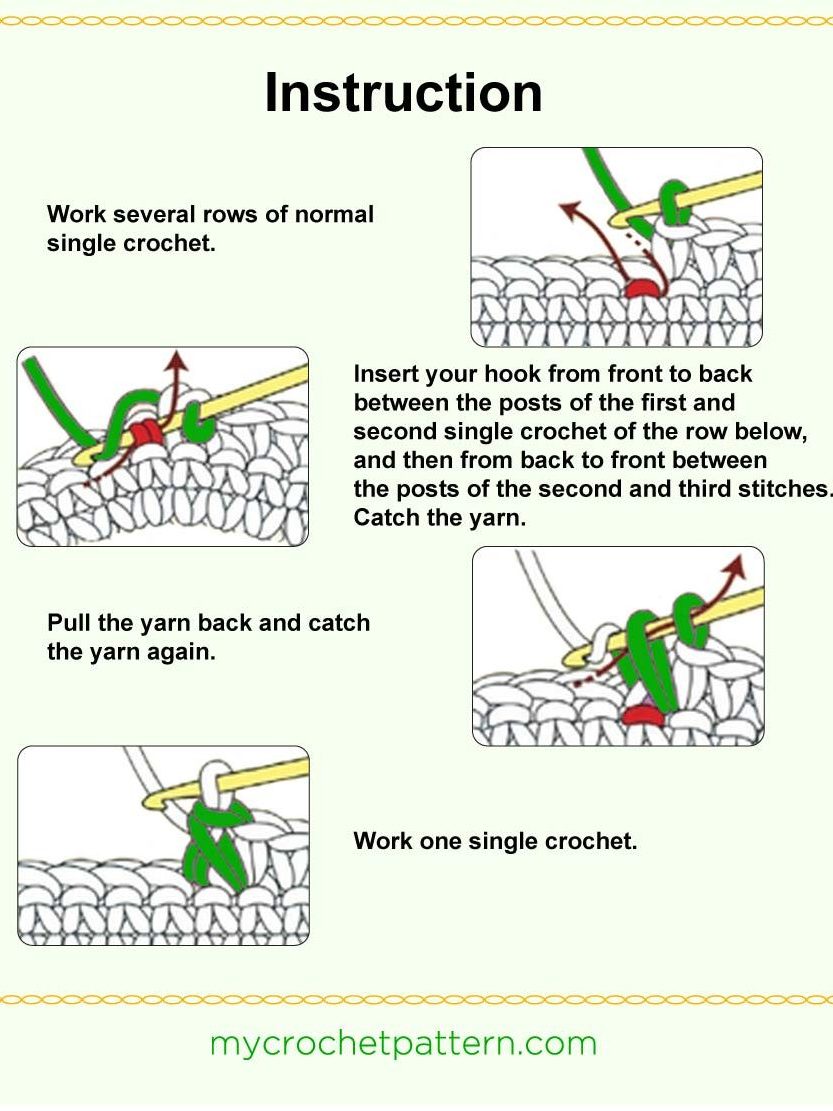 Instruction

Work several rows of normal single crochet.

Insert your hook from front to back between the posts of the first and second single crochet of the row below, and then from back to front between the posts of the second and third stitches. Catch the yarn.

Pull the yarn back and catch the yarn again.

Work one single crochet.

mycrochetpattern.com