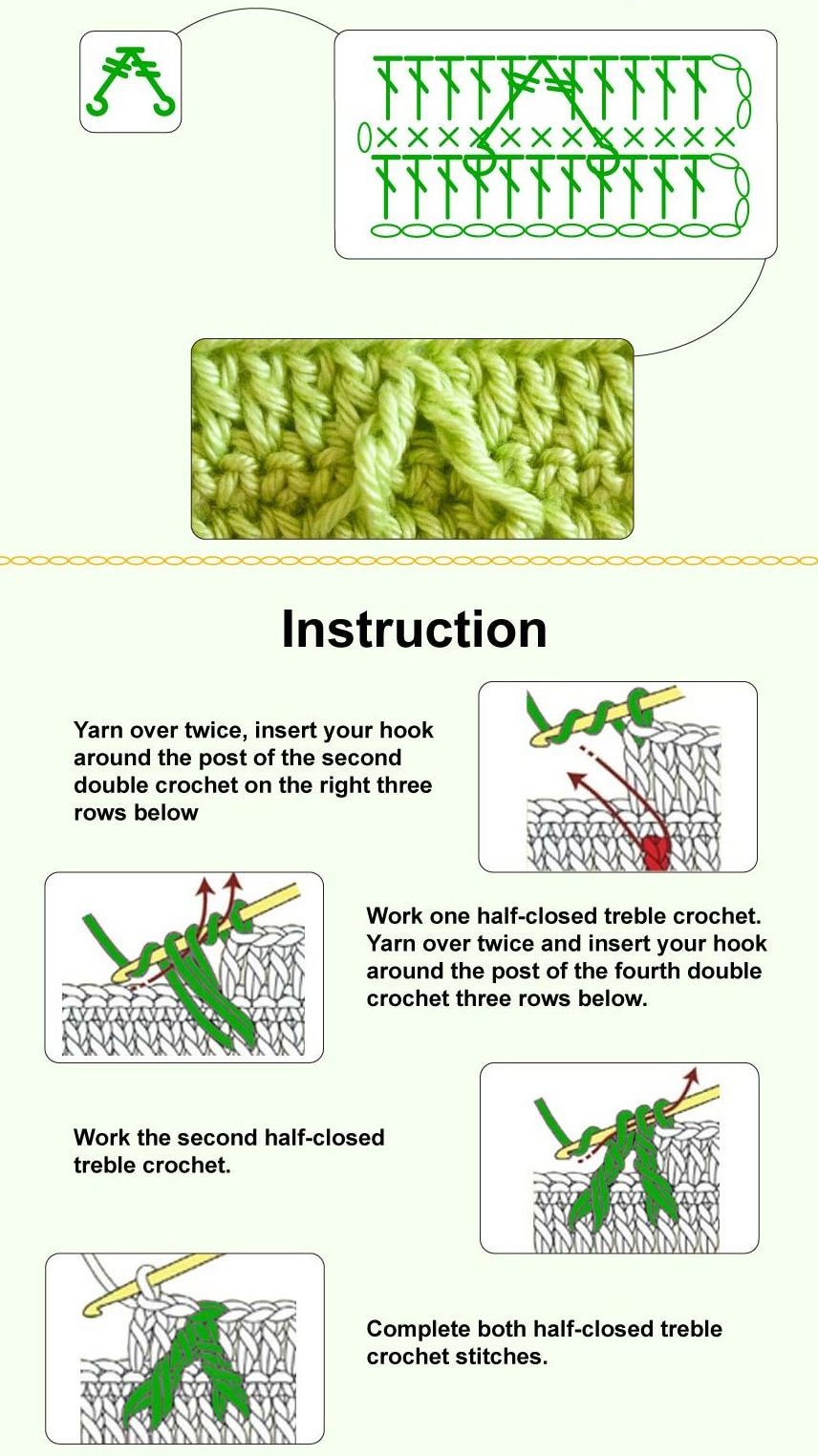 Instruction

Yarn over twice, insert your hook around the post of the second double crochet on the right three rows below

Work one half-closed treble crochet. Yarn over twice and insert your hook around the post of the fourth double crochet three rows below.

Work the second half-closed treble crochet.

Complete both half-closed treble crochet stitches.